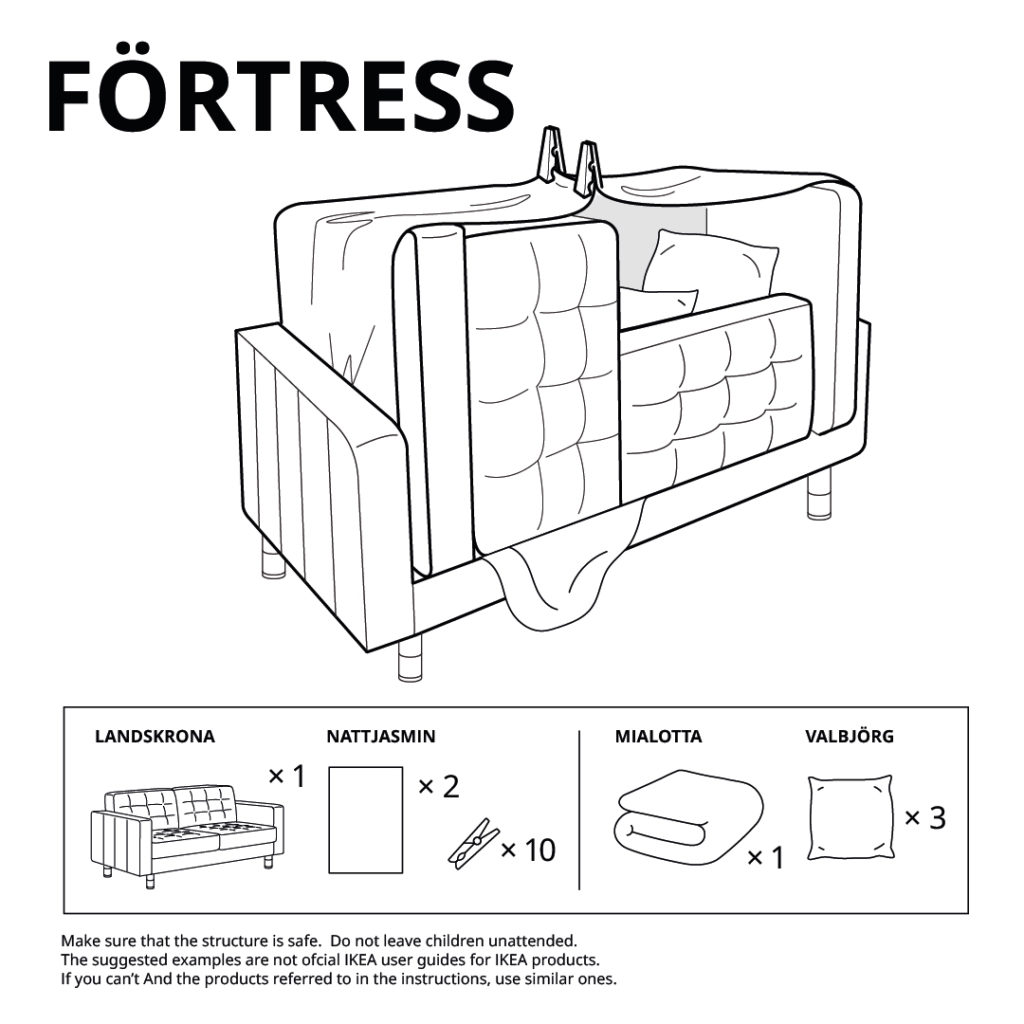 FÖRTRESS

LANDSKRONA

× 1

NATTJASMIN

× 2

× 10

MIALOTTA

× 1

VALBJÖRG

× 3

Make sure that the structure is safe. Do not leave children unattended.
The suggested examples are not ofcial IKEA user guides for IKEA products.
If you can't And the products referred to in the instructions, use similar ones.